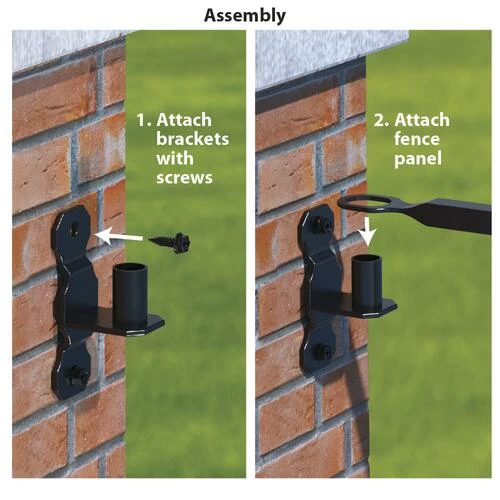 Assembly

1. Attach brackets with screws

2. Attach fence panel